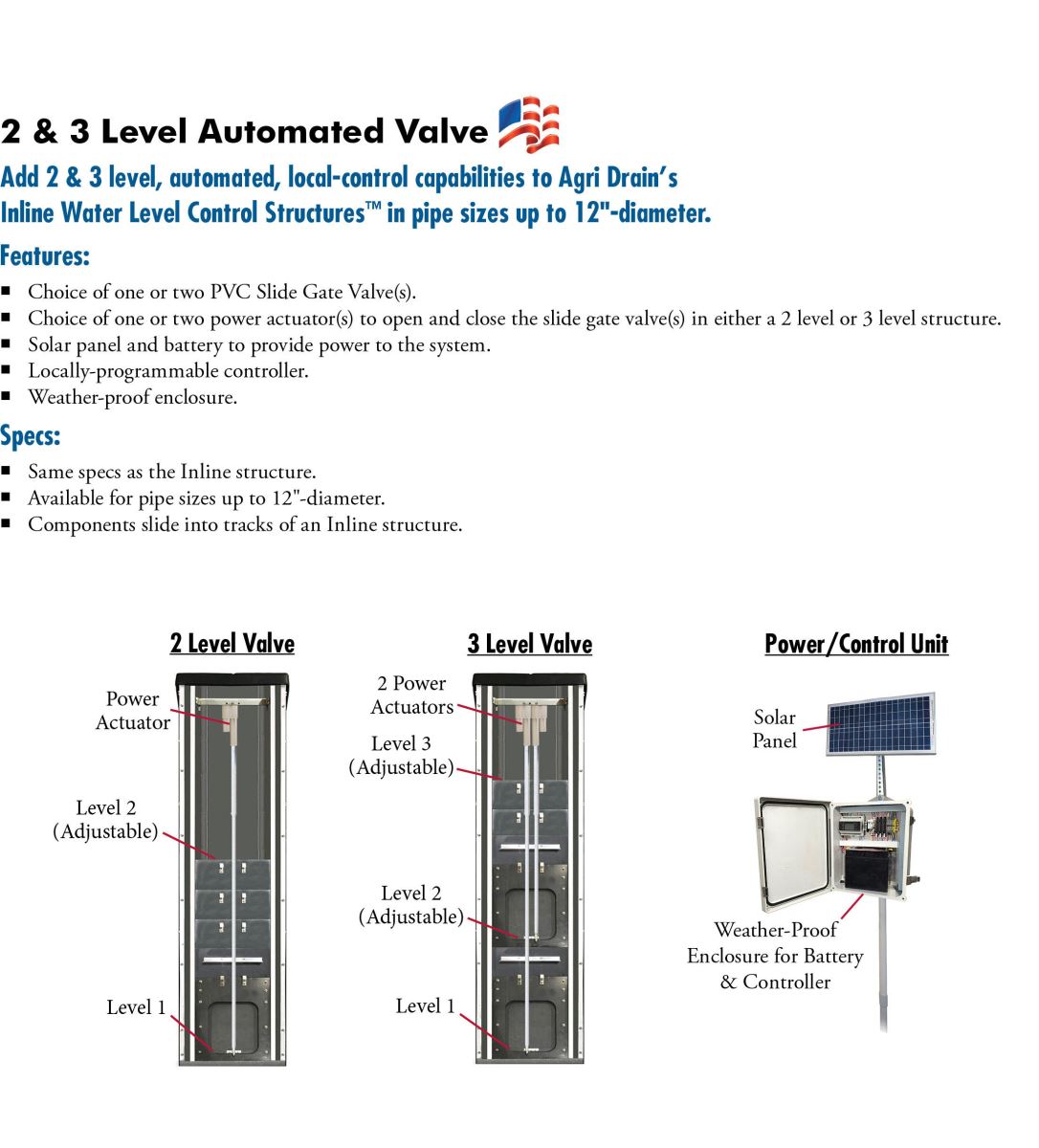 2 & 3 Level Automated Valve

Add 2 & 3 level, automated, local-control capabilities to Agri Drain's Inline Water Level Control Structures™ in pipe sizes up to 12"-diameter.

Features:

■ Choice of one or two PVC Slide Gate Valve(s).
■ Choice of one or two power actuator(s) to open and close the slide gate valve(s) in either a 2 level or 3 level structure.
■ Solar panel and battery to provide power to the system.
■ Locally-programmable controller.
■ Weather-proof enclosure.

Specs:

■ Same specs as the Inline structure.
■ Available for pipe sizes up to 12"-diameter.
■ Components slide into tracks of an Inline structure.

2 Level Valve

Power Actuator

Level 2 (Adjustable)

Level 1

3 Level Valve

2 Power Actuators

Level 3 (Adjustable)

Level 2 (Adjustable)

Level 1

Power/Control Unit

Solar Panel

Weather-Proof Enclosure for Battery & Controller